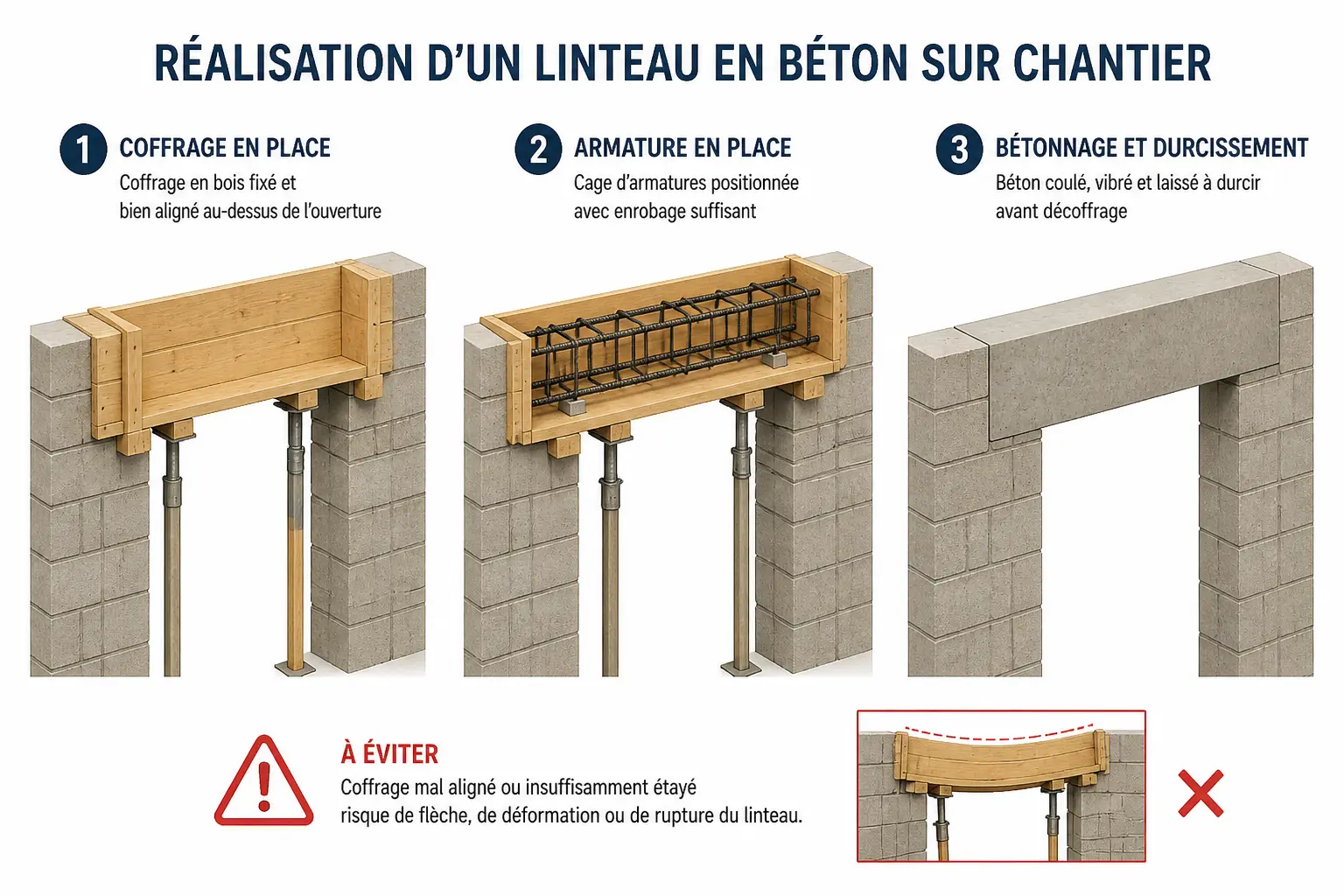 RÉALISATION D'UN LINTEAU EN BÉTON SUR CHANTIER

1 COFFRAGE EN PLACE
Coffrage en bois fixé et bien aligné au-dessus de l'ouverture

2 ARMATURE EN PLACE
Cage d'armatures positionnée avec enrobage suffisant

3 BÉTONNAGE ET DURCISSEMENT
Béton coulé, vibré et laissé à durcir avant décoffrage

À ÉVITER
Coffrage mal aligné ou insuffisamment étayé risque de flèche, de déformation ou de rupture du linteau.